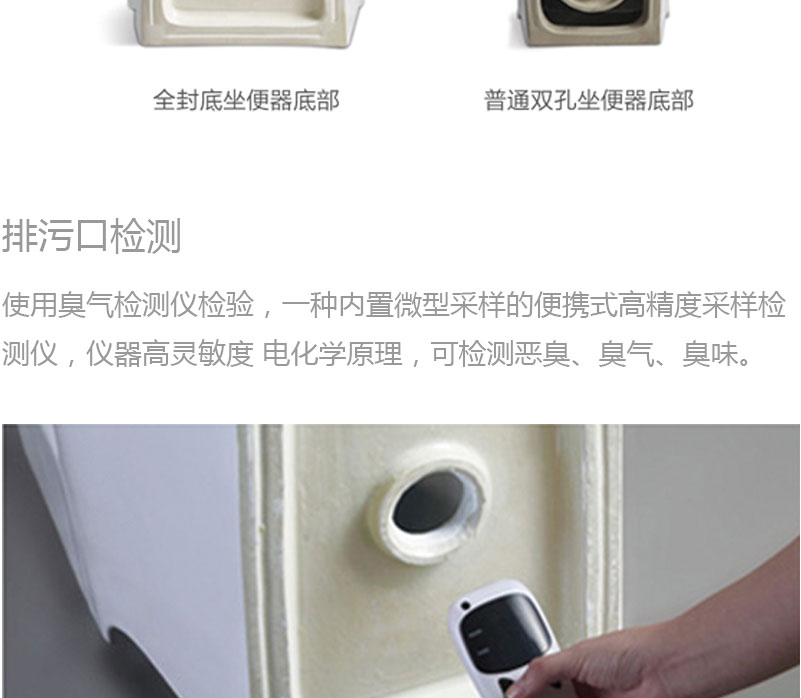 全封底坐便器底部

普通双孔坐便器底部

排污口检测

使用臭气检测仪检验，一种内置微型采样的便携式高精度采样检测仪，仪器高灵敏度 电化学原理，可检测恶臭、臭气、臭味。