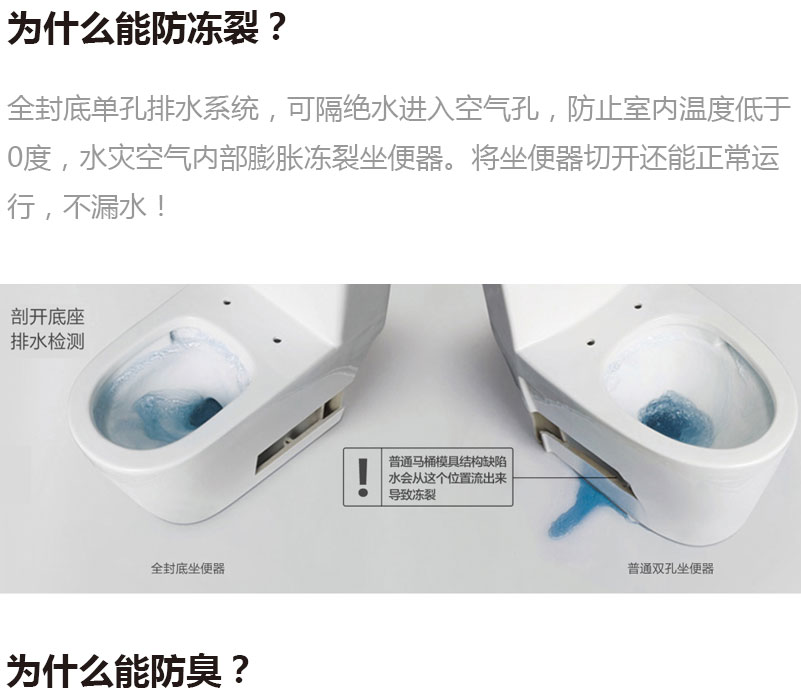 为什么能防冻裂？

全封底单孔排水系统，可隔绝水进入空气孔，防止室内温度低于0度，水灾空气内部膨胀冻裂坐便器。将坐便器切开还能正常运行，不漏水！

剖开底座
排水检测

!
普通马桶模具结构缺陷
水会从这个位置流出来
导致冻裂

全封底坐便器

普通双孔坐便器

为什么能防臭？